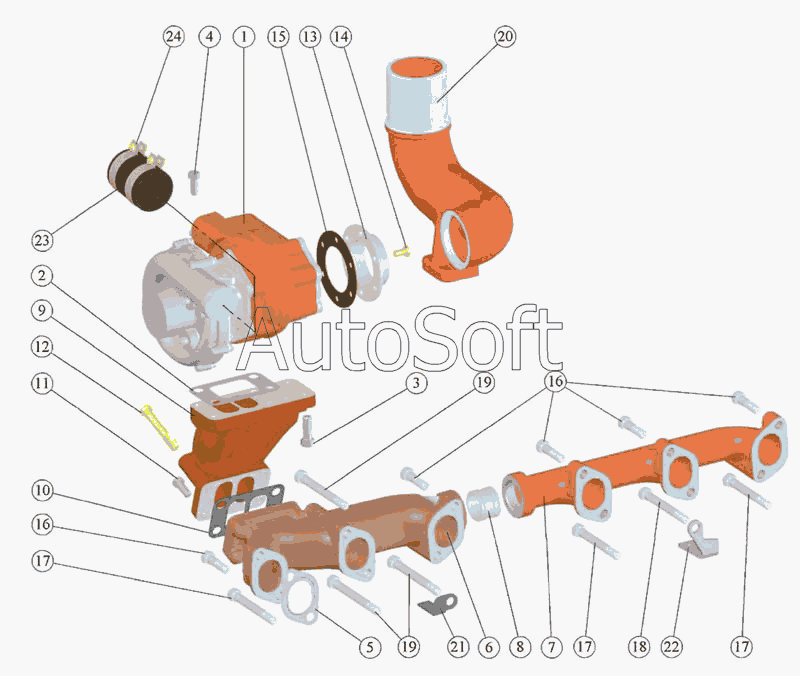 24 4 1 15 13 14 20

23

2

9

12

11

AutoSoft

3 19 16

10

16

17

5 19 21 6 8 7 17 18 22 17