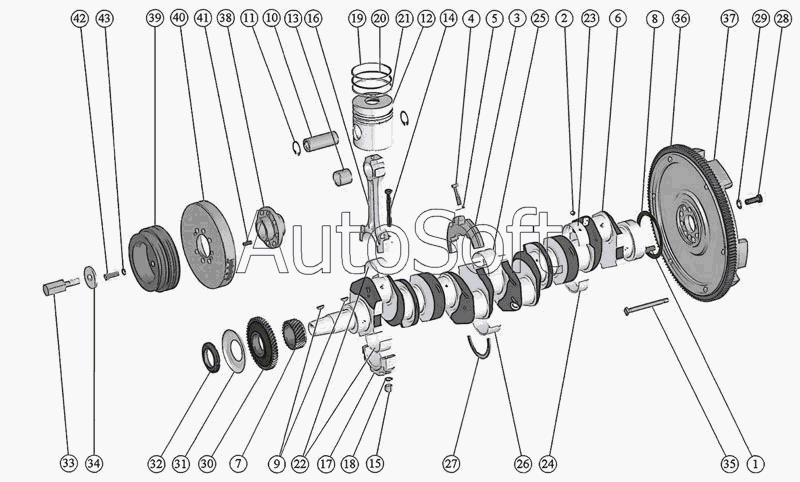 42 43 39 40 41 38 11 10 13 16 19 20 21 12 14 4 5 3 25 2 23 6 8 36 37 29 28

AutoSoft

33 34 32 31 30 7 9 22 17 18 15 27 26 24 35 1