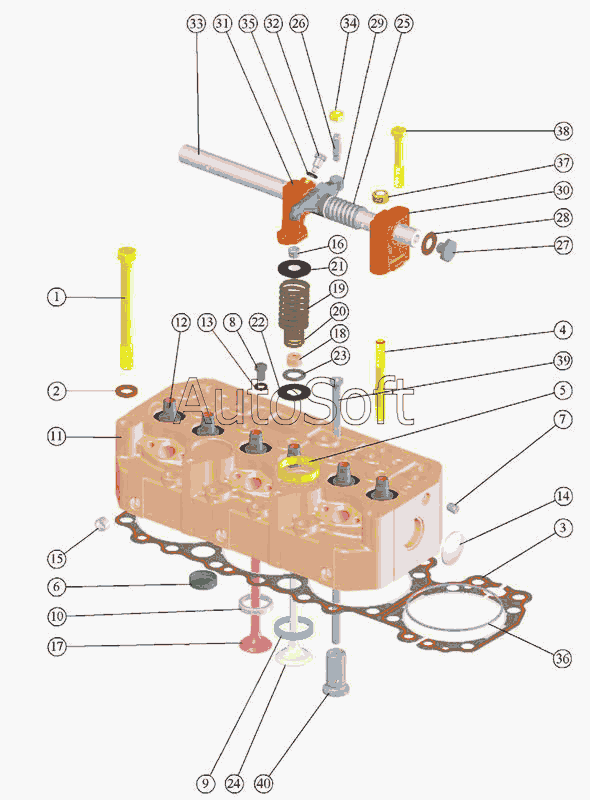 33 31 35 32 26 34 29 25

38

37

30

28

27

16

21

19

20

18

23

1

12 13 8 22

4

39

2

AutoSoft

5

11

7

14

3

15

6

10

17

36

9 24 40