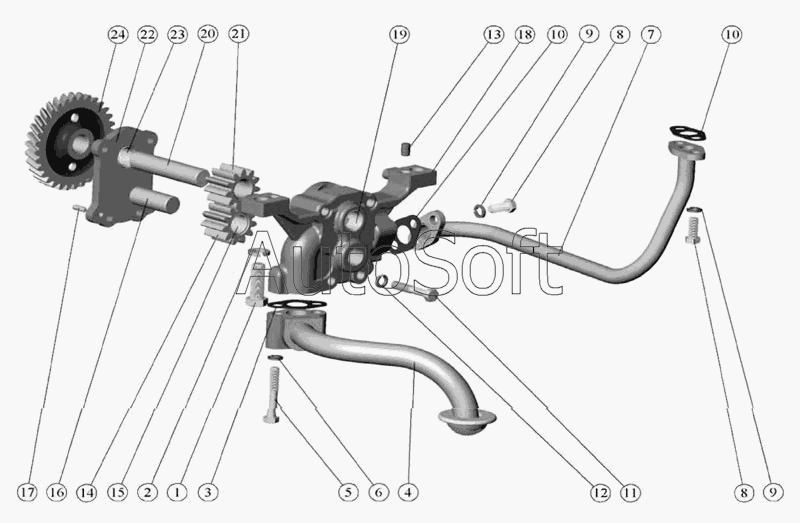 24 22 23 20 21 19 13 18 10 9 8 7 10

AutoSoft

17 16 14 15 2 1 3 5 6 4 12 11 8 9