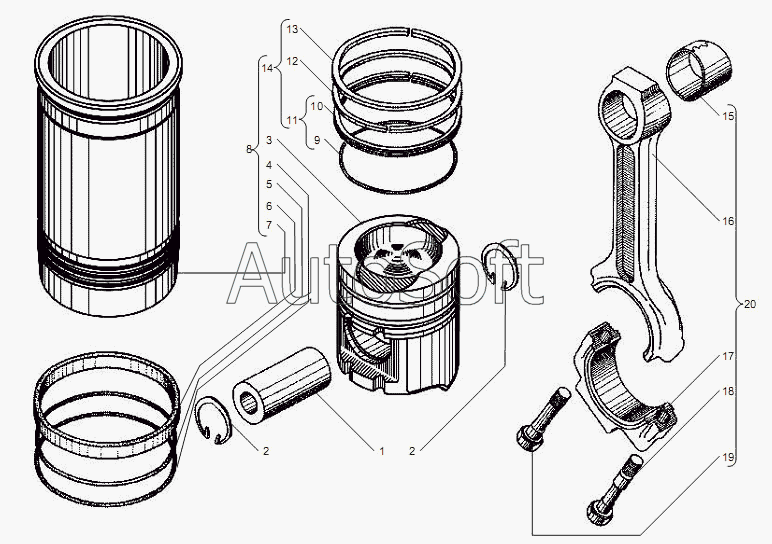 13
14
12
10
11
9
8
3
4
5
6
7
AutoSoft
15
16
20
17
18
19
2
1
2