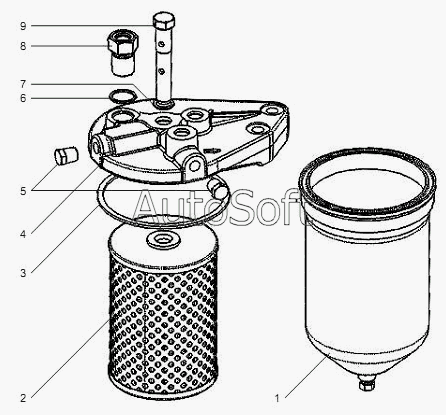 9
8
7
6
5
4
3
2
1
AutoSoft