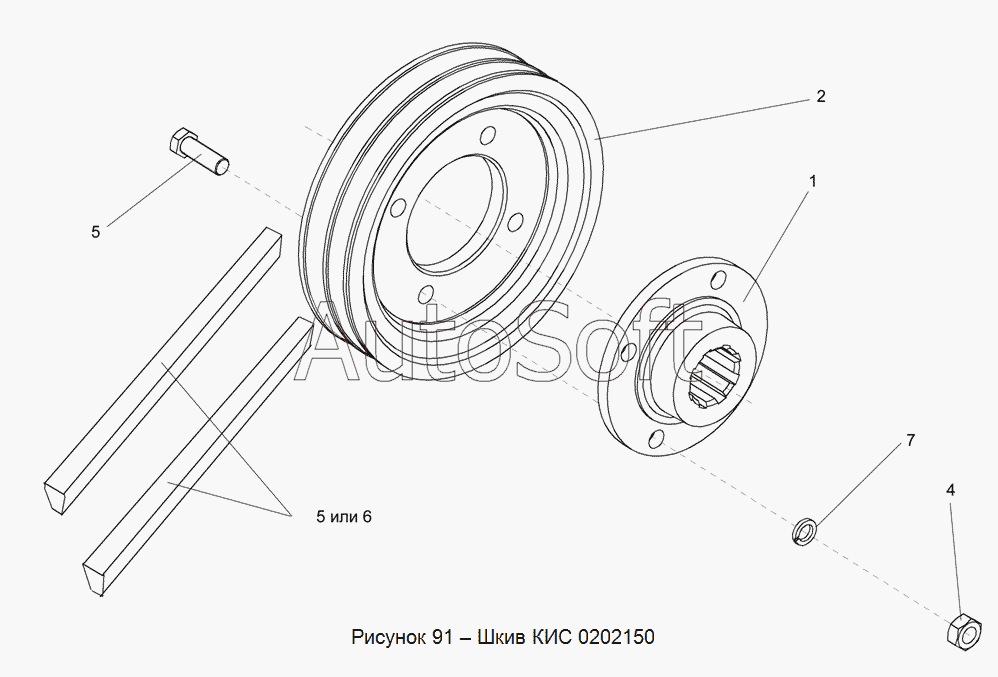 2

1

5

AutoSoft

7

4

5 или 6

Рисунок 91 – Шкив КИС 0202150