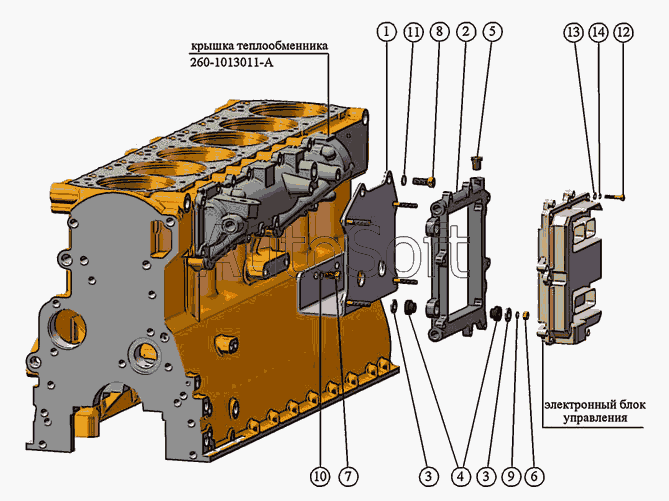 крышка теплообменника
260-1013011-А

1
11
8
2
5
13
14
12

AutoSoft

электронный блок управления

10
7
3
4
3
9
6