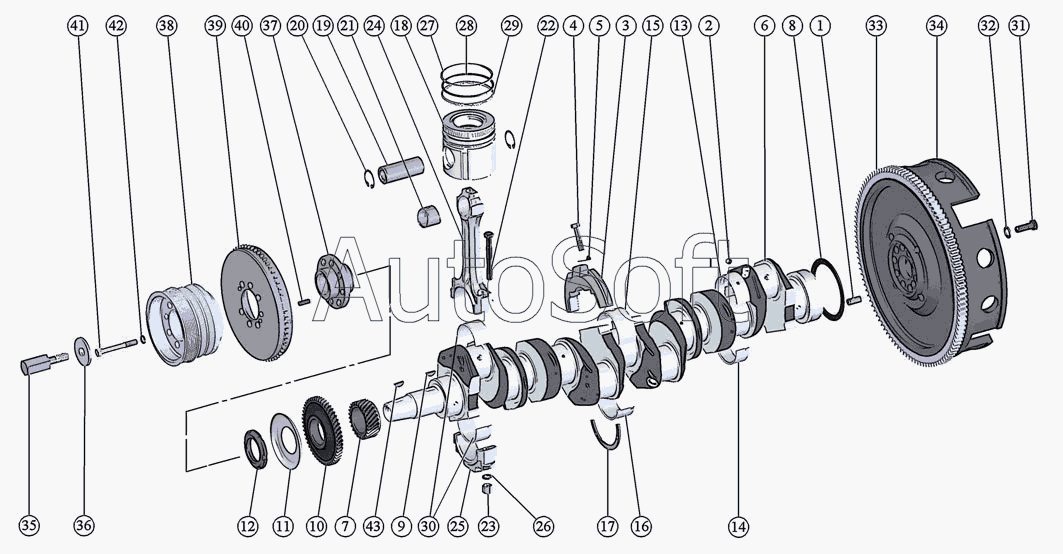 41 42 38 39 40 37 20 19 21 24 18 27 28 29 22 4 5 3 15 13 2 6 8 1 33 34 32 31

AutoSoft

35 36 12 11 10 7 43 9 30 25 23 26 17 16 14