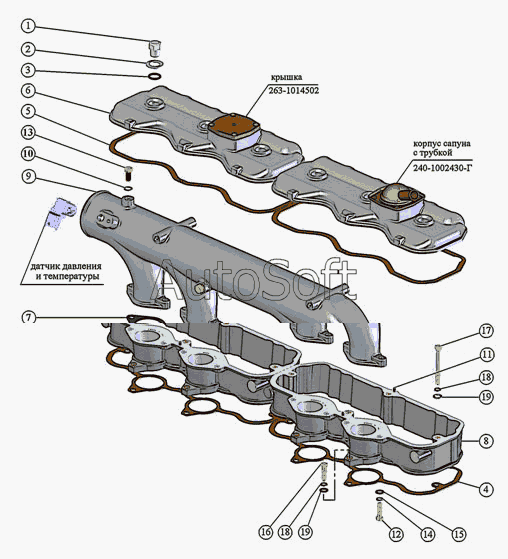 1
2
3
6
5
13
10
9

крышка
263-1014502

корпус сапуна
с трубкой
240-1002430-Г

датчик давления
и температуры

AutoSoft

7
17
11
18
19
8
4
16
18
19
12
14
15