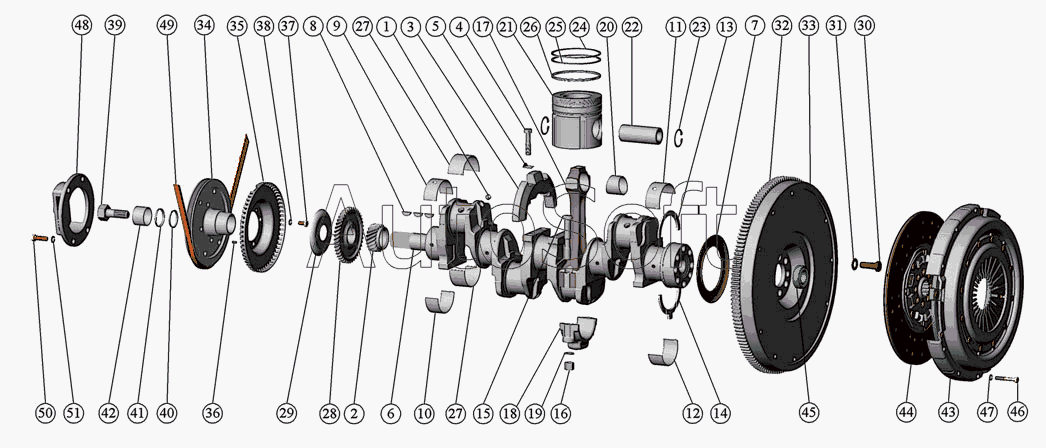 48 39 49 34 35 38 37 8 9 27 1 3 5 4 17 21 26 25 24 20 22 11 23 13 7 32 33 31 30

AutoSoft

50 51 42 41 40 36 29 28 2 6 10 27 15 18 19 16 12 14 45 44 43 47 46