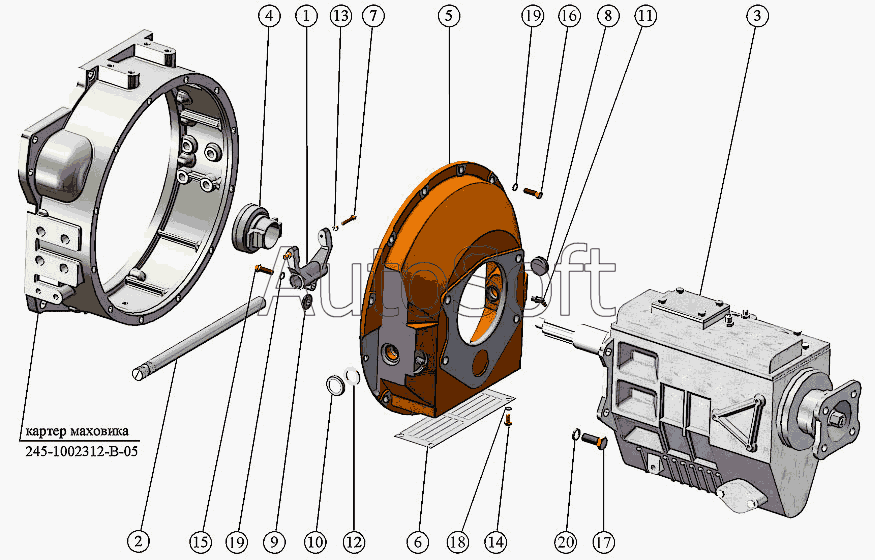 4
1
13
7
5
19
16
8
11
3
AutoSoft
картер маховика
245-1002312-В-05
2
15
19
9
10
12
6
18
14
20
17