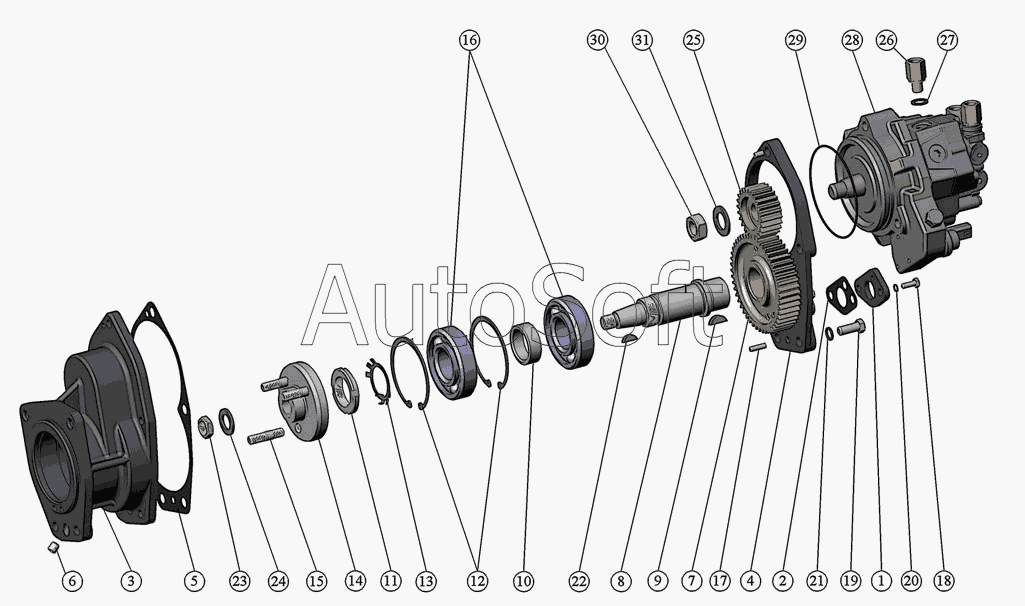 16
30
31
25
29
28
26
27
AutoSoft
6
3
5
23
24
15
14
11
13
12
10
22
8
9
7
17
4
2
21
19
1
20
18