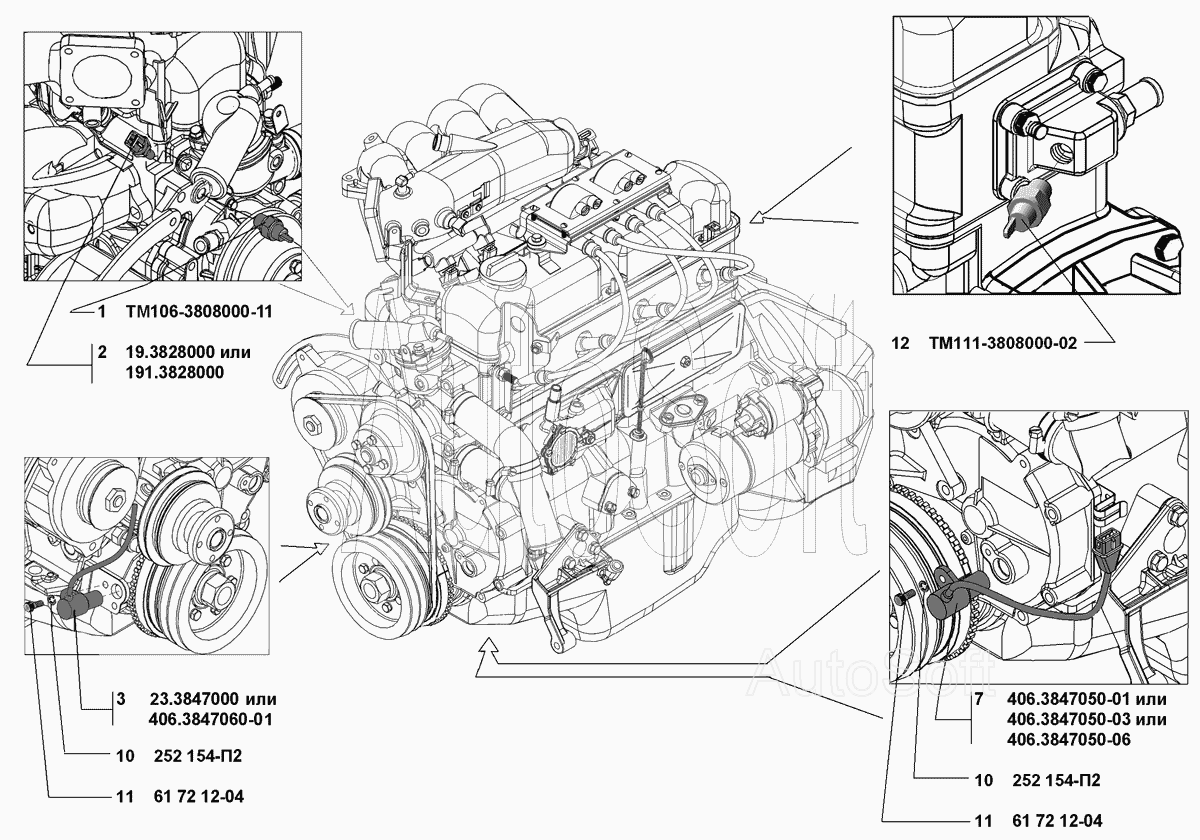 1 ТМ106-3808000-11

2 19.3828000 или 191.3828000

12 ТМ111-3808000-02

3 23.3847000 или 406.3847060-01

10 252 154-П2

11 61 72 12-04

7 406.3847050-01 или 406.3847050-03 или 406.3847050-06

10 252 154-П2

11 61 72 12-04

AutoSoft