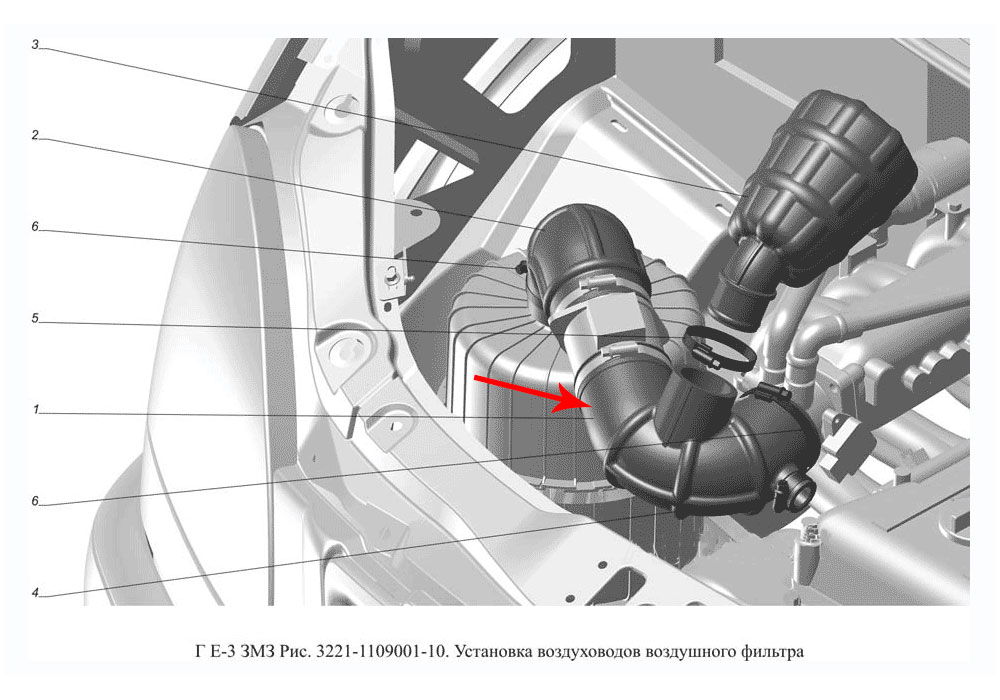 3
2
6
5
1
6
4

Г Е-3 ЗМЗ Рис. 3221-1109001-10. Установка воздуховодов воздушного фильтра